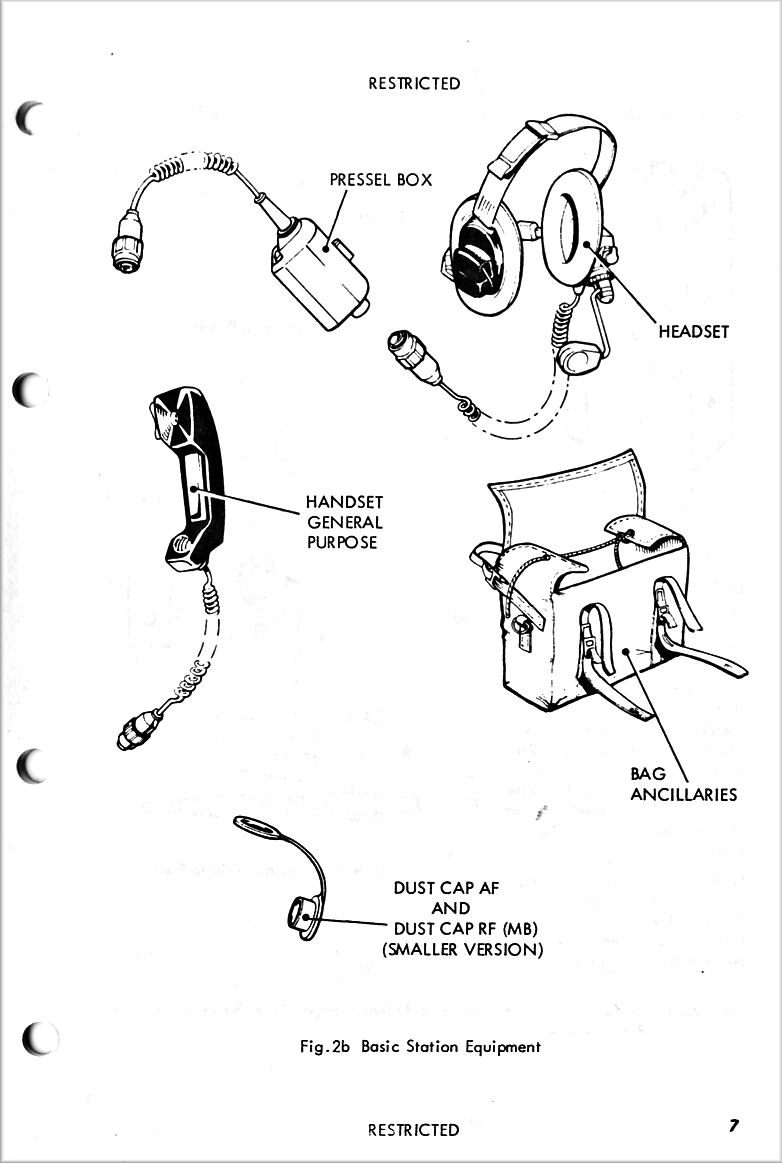 RESTRICTED

PRESSEL BOX

HEADSET

HANDSET GENERAL PURPOSE

BAG ANCILLARIES

DUST CAP AF AND DUST CAP RF (MB) (SMALLER VERSION)

Fig.2b Basic Station Equipment

RESTRICTED

7