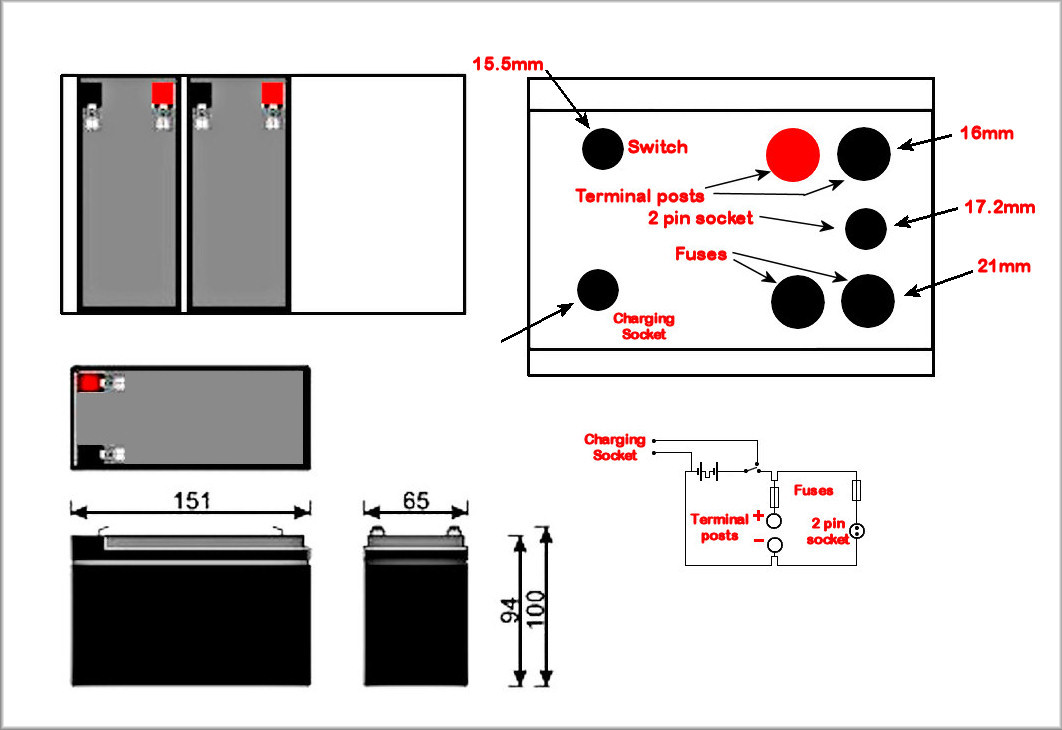 15.5mm

Switch

16mm

Terminal posts

2 pin socket

17.2mm

Fuses

21mm

Charging Socket

151

65

94

100

Charging Socket

Fuses

Terminal posts

+

−

2 pin socket