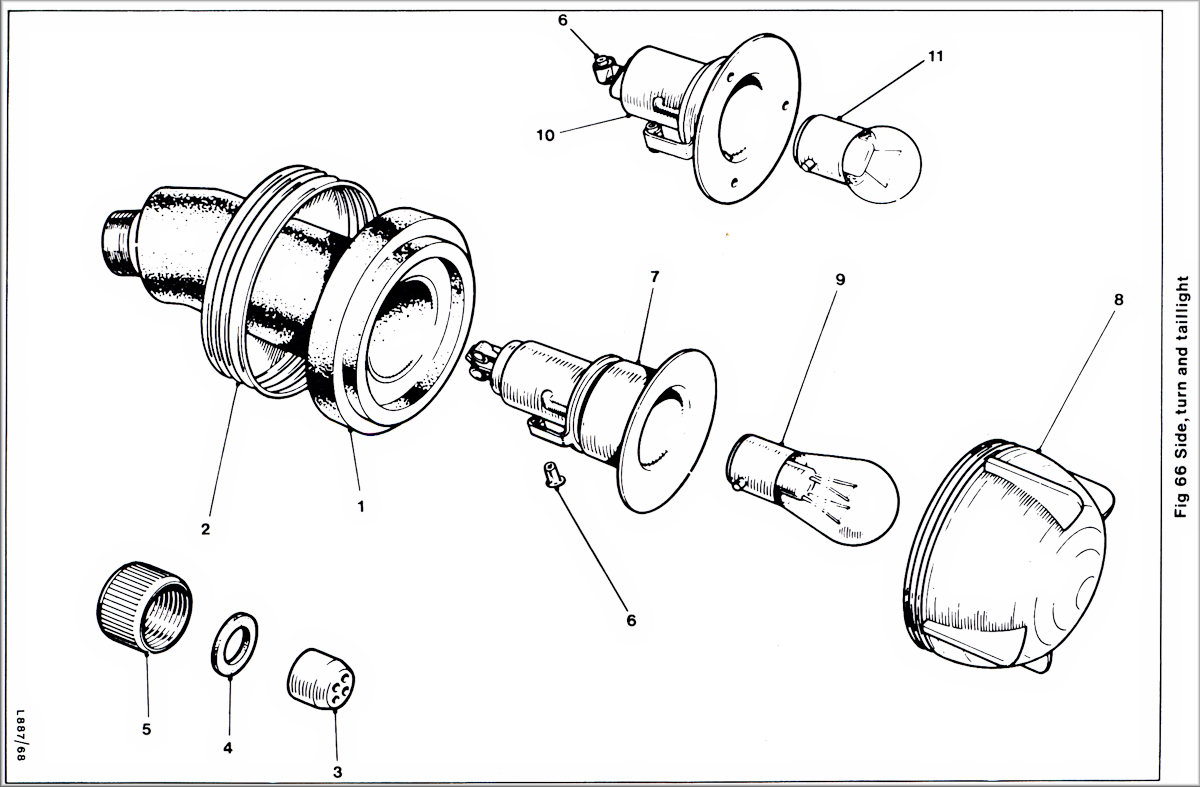 6
11
10
7
9
8
2
1
6
5
4
3
L887/68
Fig 66 Side, turn and taillight